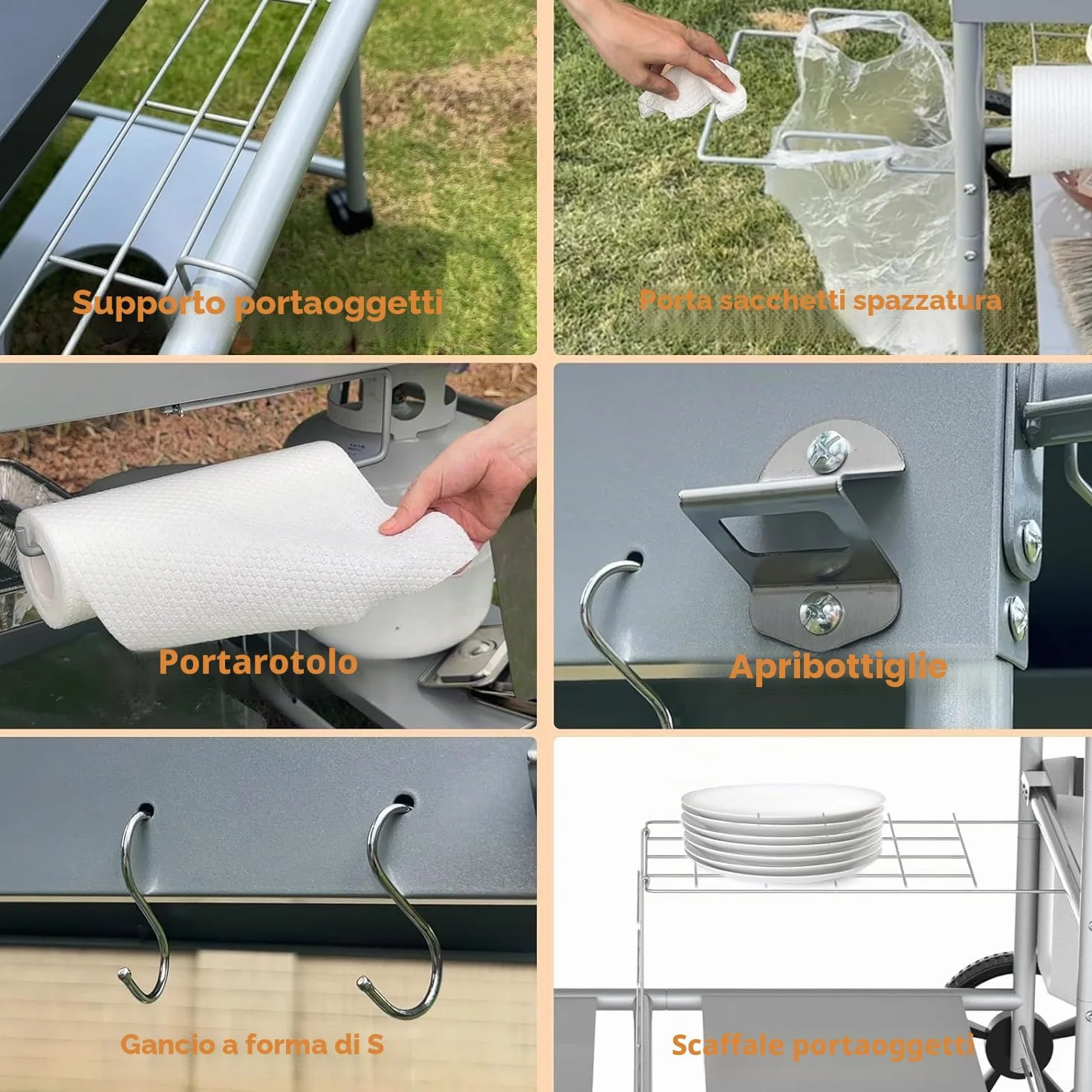 Supporto portaoggetti

Porta sacchetti spazzatura

Portarotolo

Apribottiglie

Gancio a forma di S

Scaffale portaoggetti