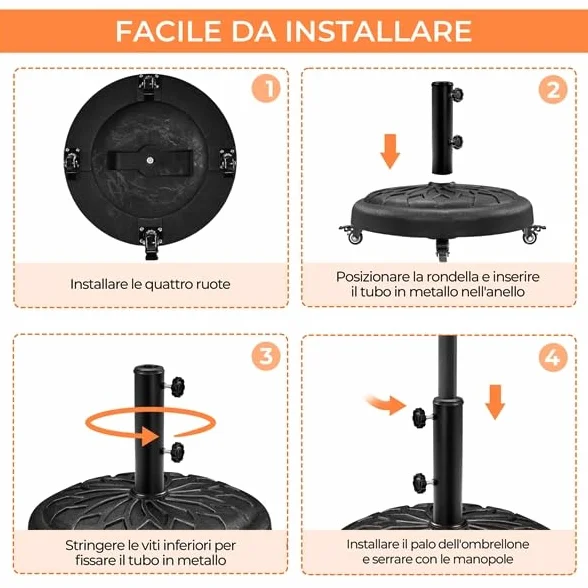 FACILE DA INSTALLARE

1

Installare le quattro ruote

2

Posizionare la rondella e inserire il tubo in metallo nell'anello

3

Stringere le viti inferiori per fissare il tubo in metallo

4

Installare il palo dell'ombrellone e serrare con le manopole