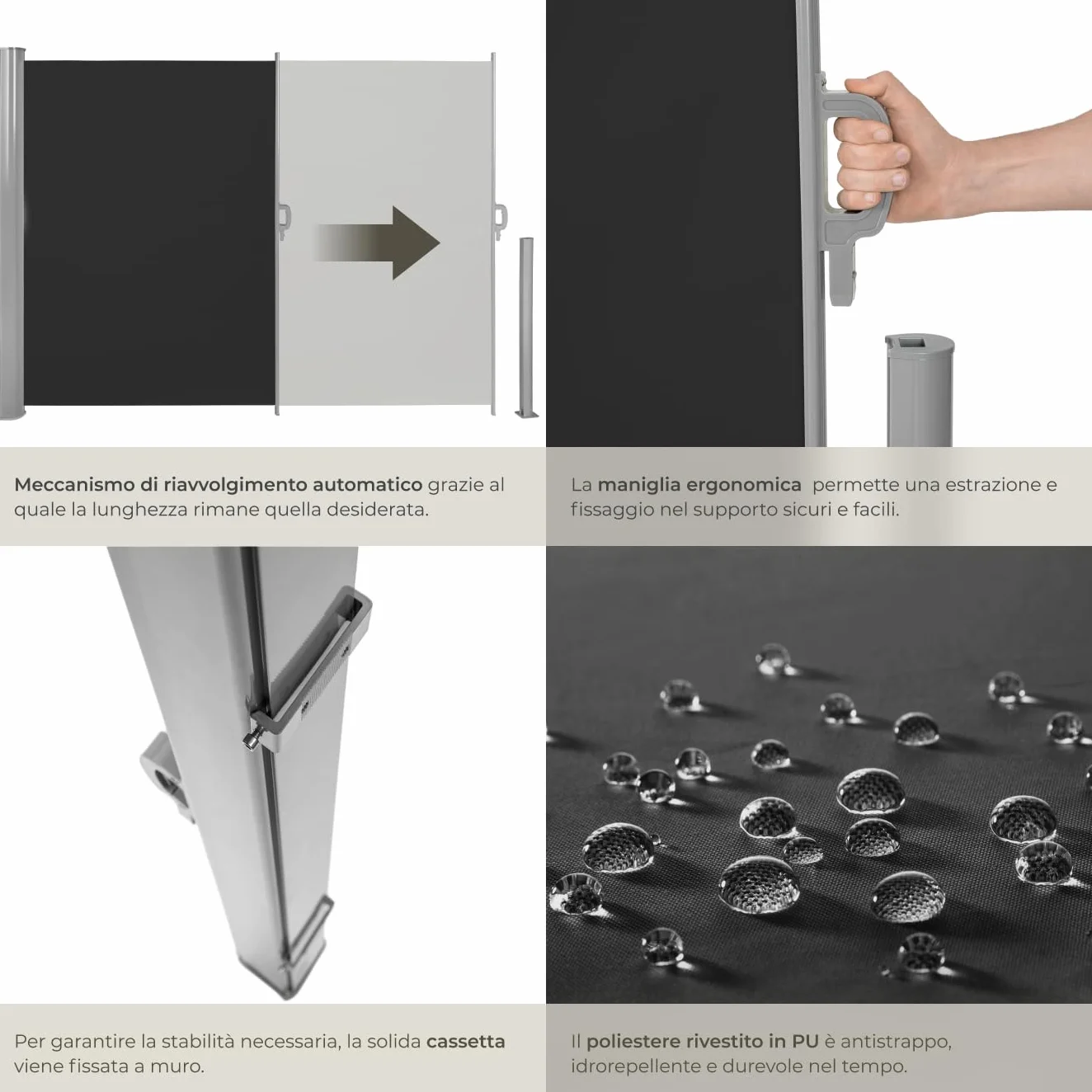 Meccanismo di riavvolgimento automatico grazie al quale la lunghezza rimane quella desiderata.

La maniglia ergonomica permette una estrazione e fissaggio nel supporto sicuri e facili.

Per garantire la stabilità necessaria, la solida cassetta viene fissata a muro.

Il poliestere rivestito in PU è antistrappo, idrorepellente e durevole nel tempo.