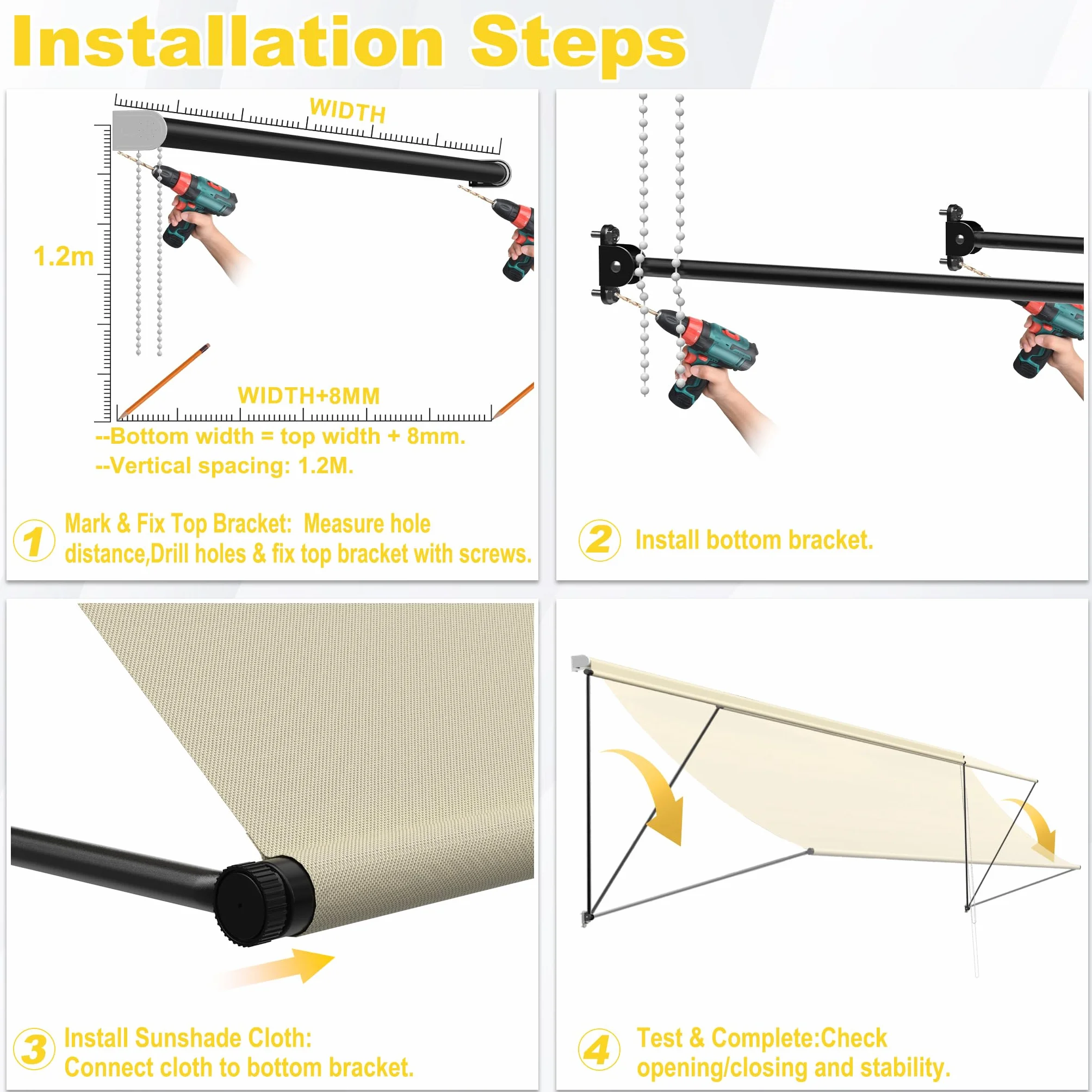 Installation Steps

WIDTH

1.2m

WIDTH+8MM

--Bottom width = top width + 8mm.
--Vertical spacing: 1.2M.

1 Mark & Fix Top Bracket: Measure hole distance,Drill holes & fix top bracket with screws.

2 Install bottom bracket.

3 Install Sunshade Cloth:
Connect cloth to bottom bracket.

4 Test & Complete:Check opening/closing and stability.