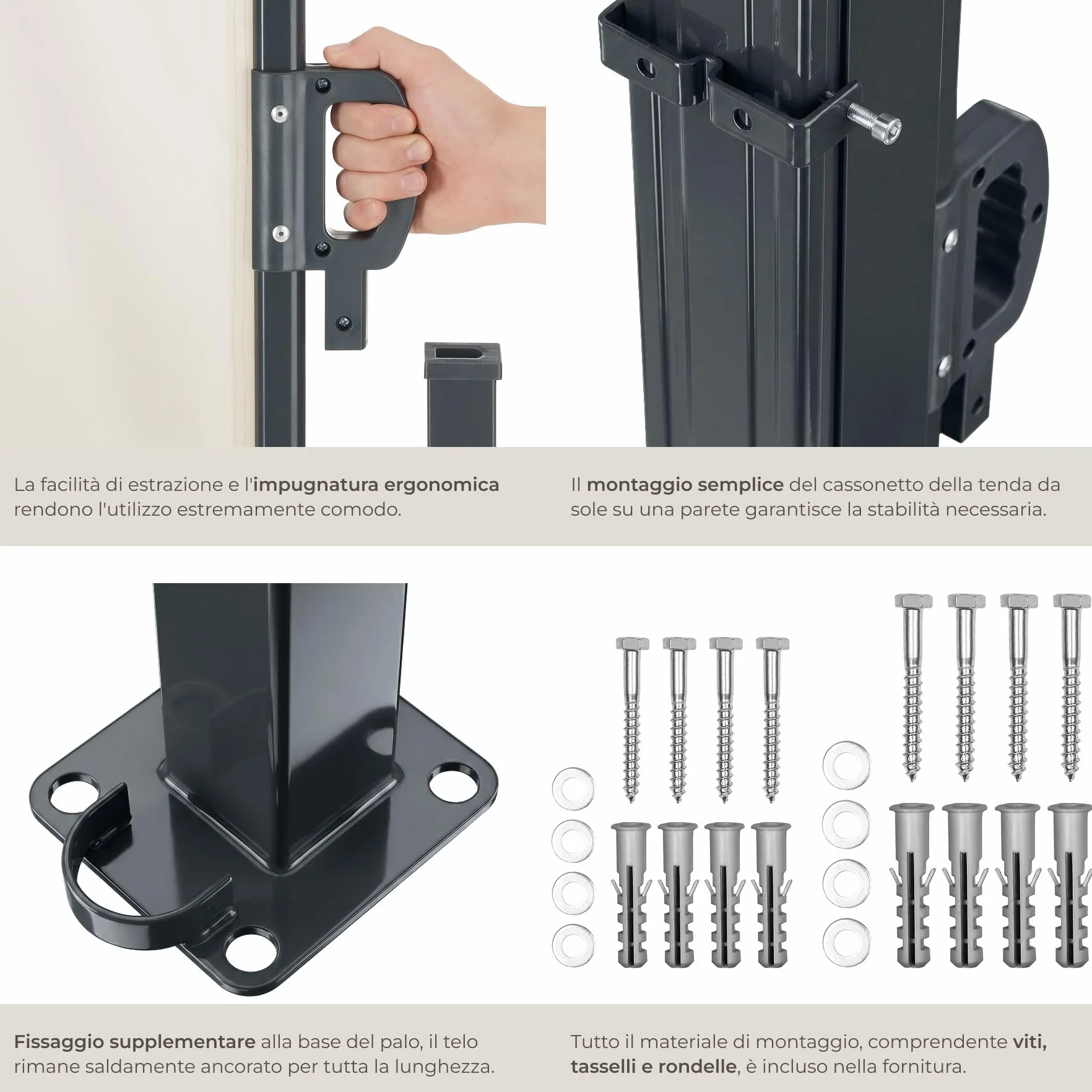 La facilità di estrazione e l'impugnatura ergonomica rendono l'utilizzo estremamente comodo.

Il montaggio semplice del cassonetto della tenda da sole su una parete garantisce la stabilità necessaria.

Fissaggio supplementare alla base del palo, il telo rimane saldamente ancorato per tutta la lunghezza.

Tutto il materiale di montaggio, comprendente viti, tasselli e rondelle, è incluso nella fornitura.