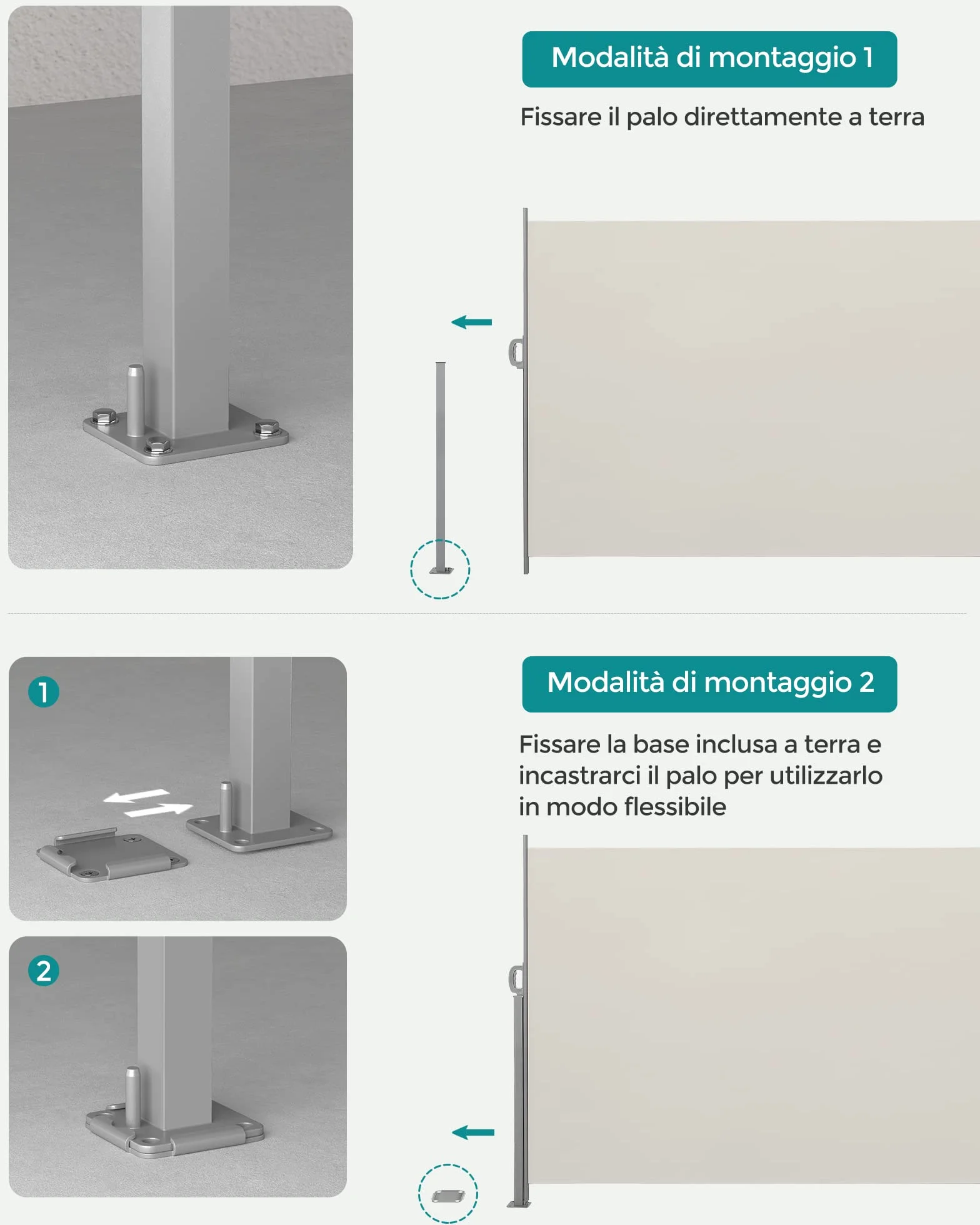 Modalità di montaggio 1

Fissare il palo direttamente a terra

1

2

Modalità di montaggio 2

Fissare la base inclusa a terra e incastrarci il palo per utilizzarlo in modo flessibile