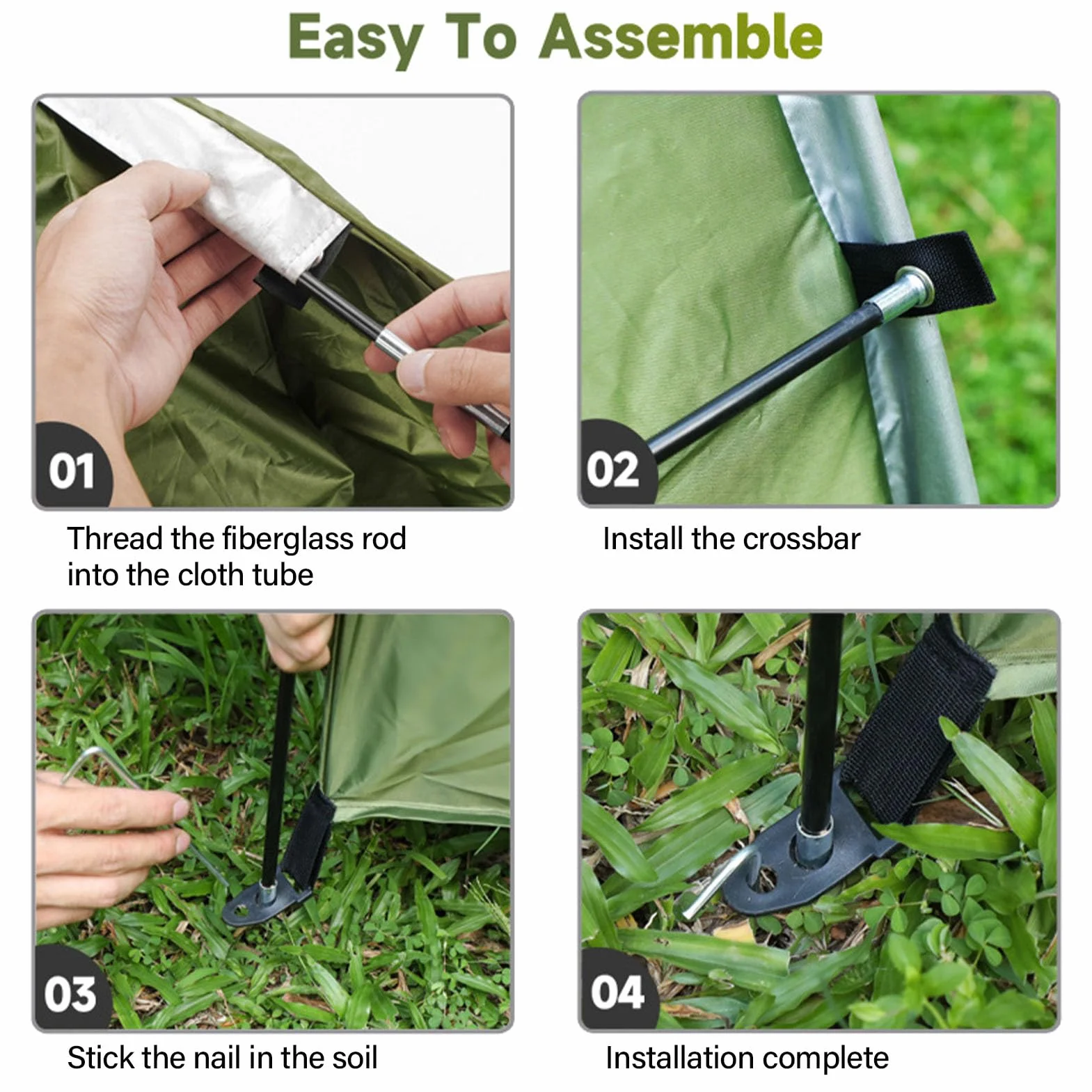 Easy To Assemble

01

Thread the fiberglass rod into the cloth tube

02

Install the crossbar

03

Stick the nail in the soil

04

Installation complete