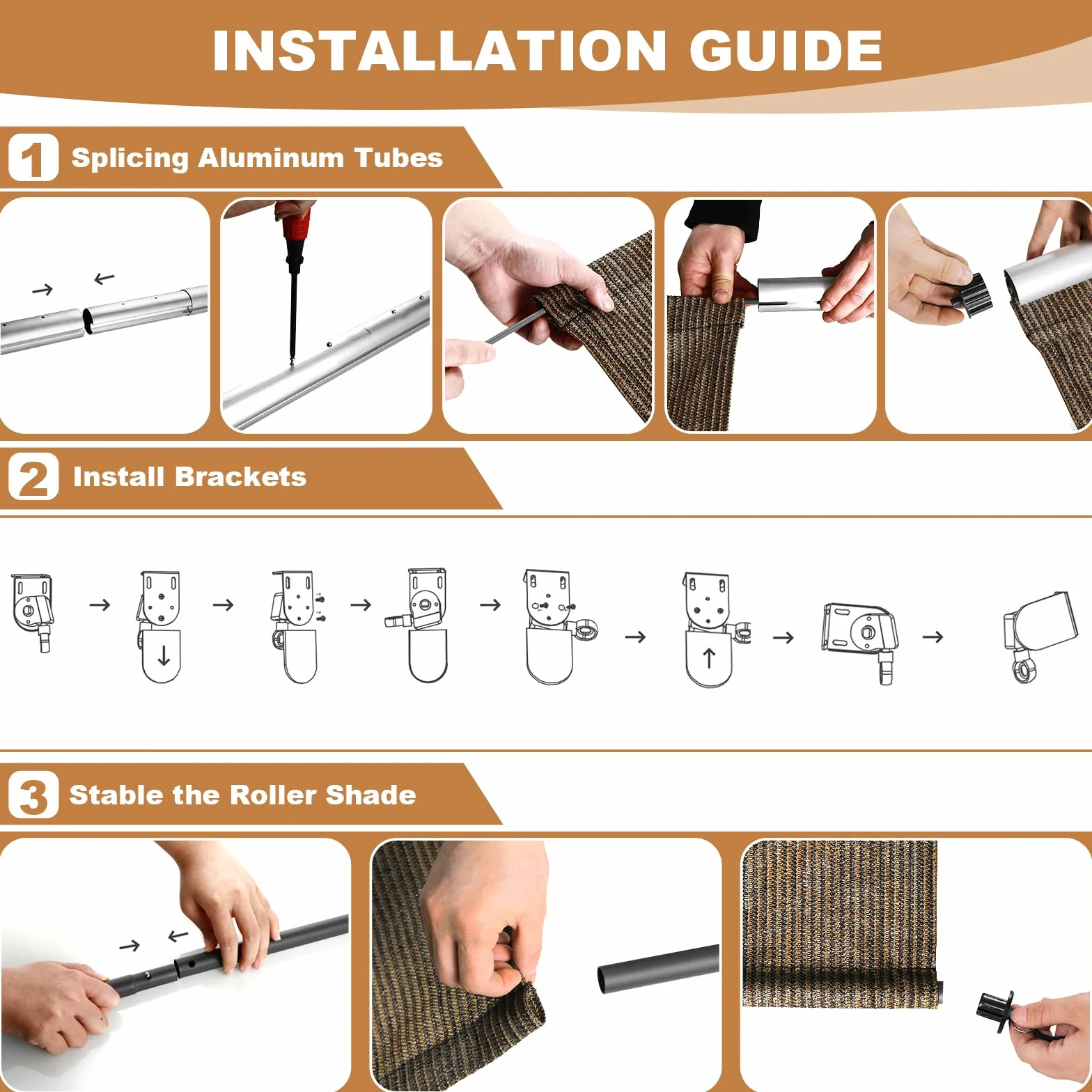 INSTALLATION GUIDE

1 Splicing Aluminum Tubes

2 Install Brackets

3 Stable the Roller Shade