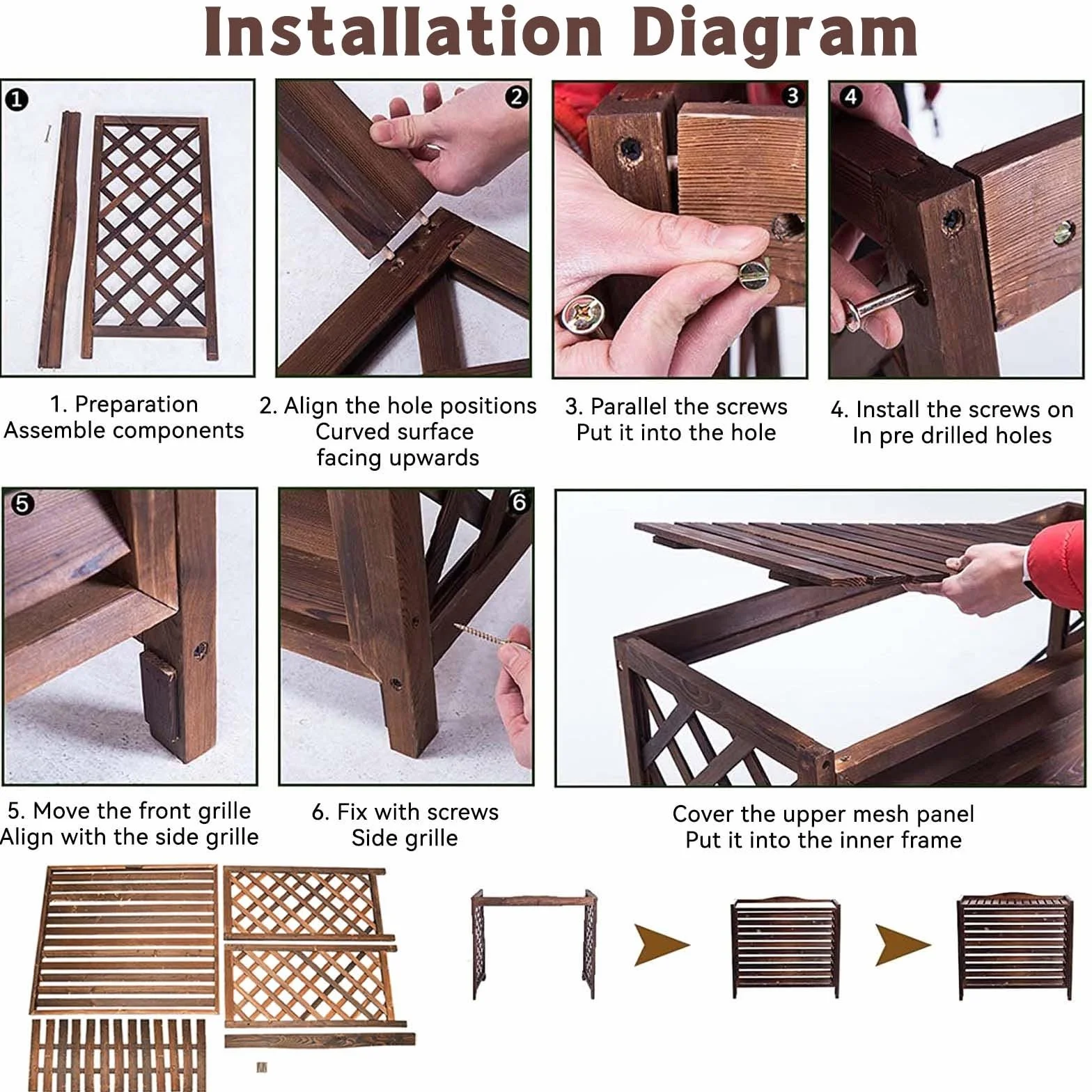 Installation Diagram

1

2

3

4

1. Preparation
Assemble components

2. Align the hole positions
Curved surface
facing upwards

3. Parallel the screws
Put it into the hole

4. Install the screws on
In pre drilled holes

5

6

5. Move the front grille
Align with the side grille

6. Fix with screws
Side grille

Cover the upper mesh panel
Put it into the inner frame