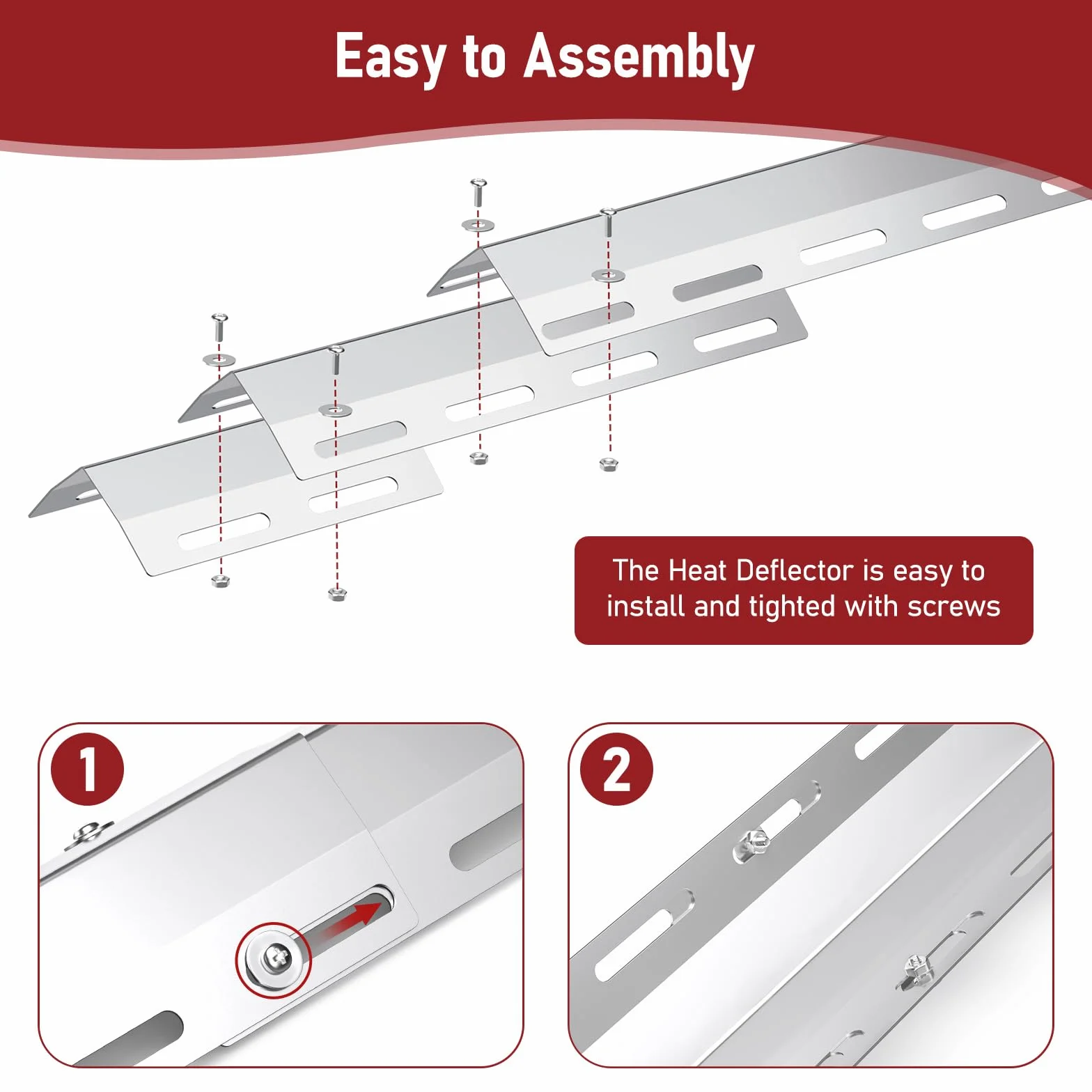 Easy to Assembly

The Heat Deflector is easy to install and tighted with screws

1

2