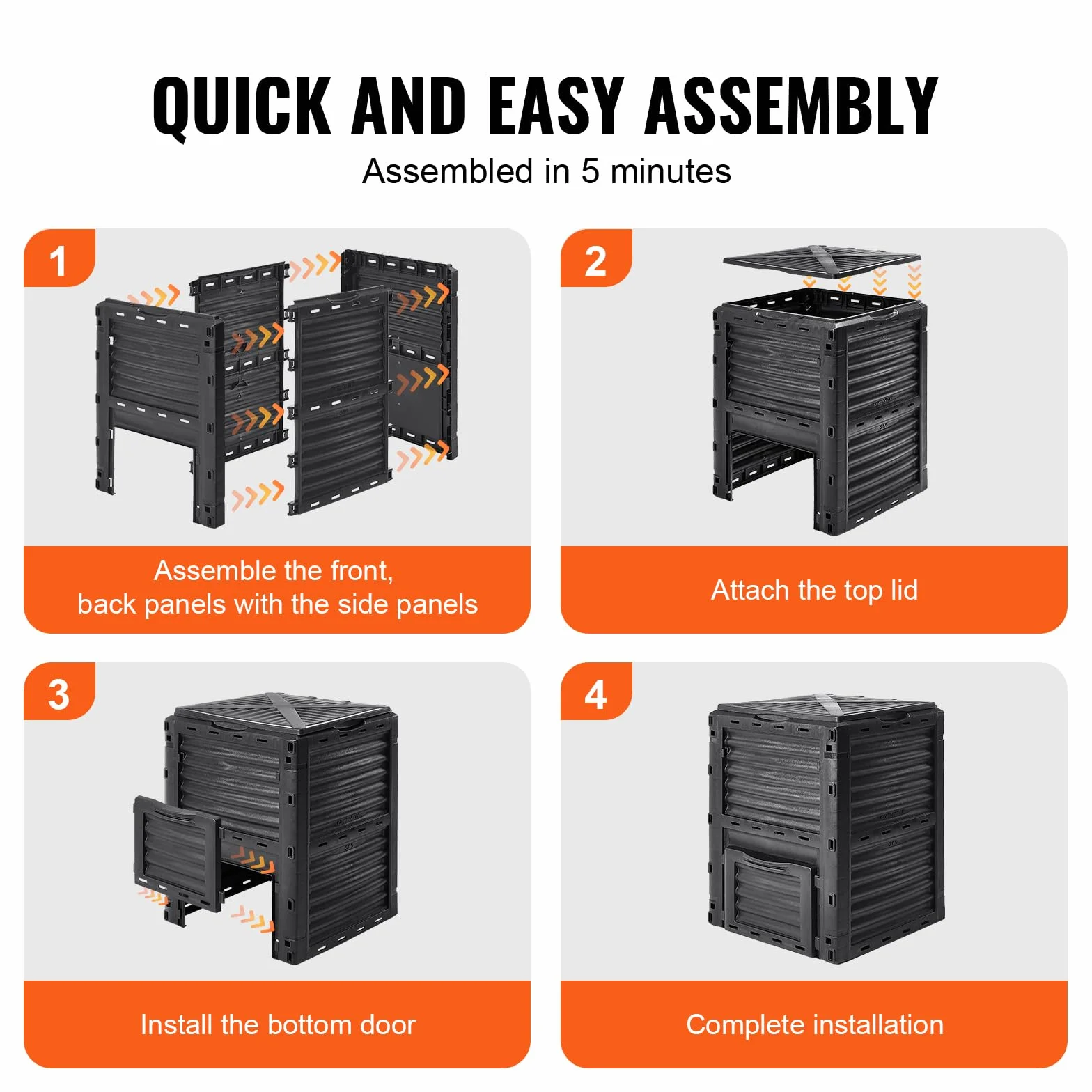 QUICK AND EASY ASSEMBLY

Assembled in 5 minutes

1

Assemble the front, back panels with the side panels

2

Attach the top lid

3

Install the bottom door

4

Complete installation