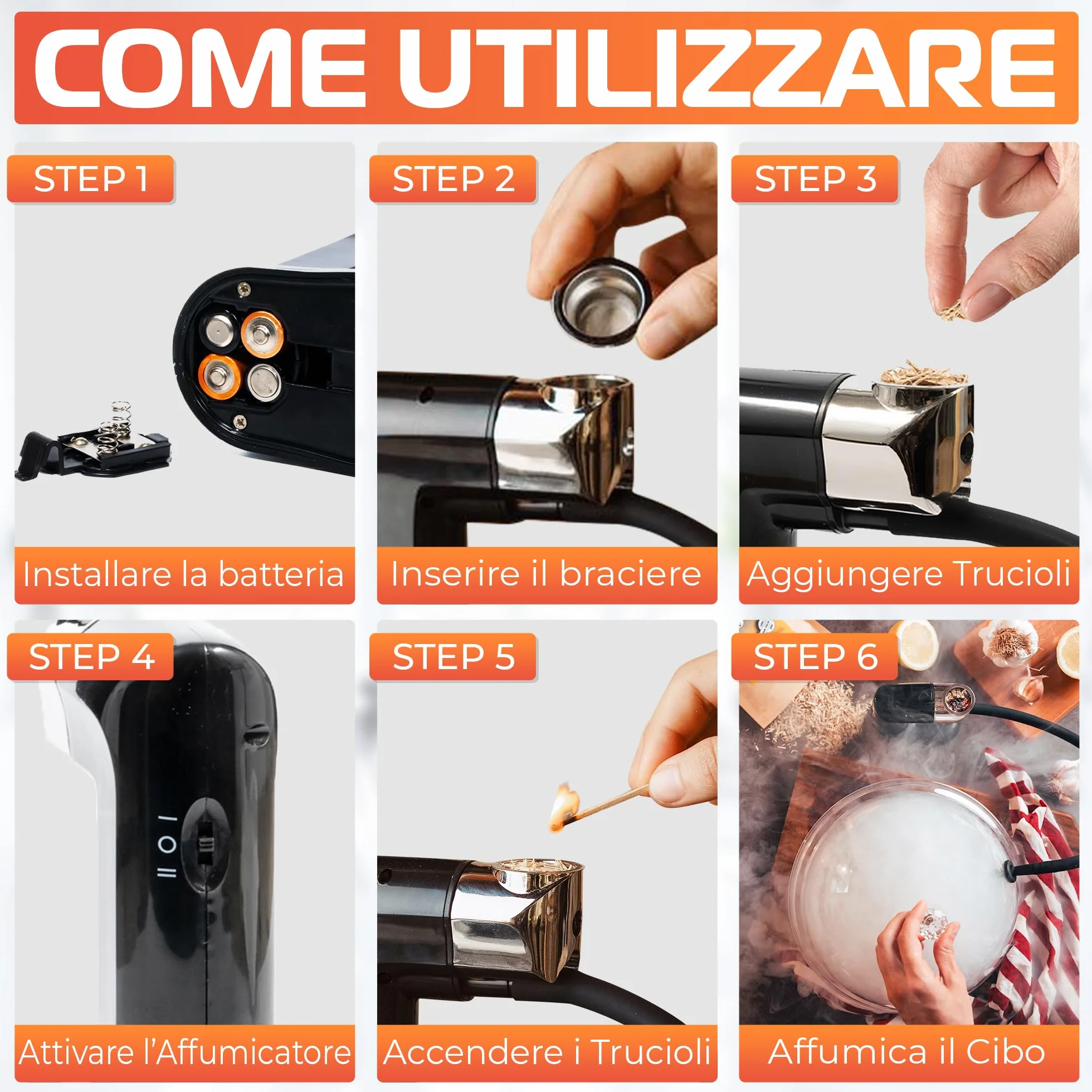 COME UTILIZZARE

STEP 1

Installare la batteria

STEP 2

Inserire il braciere

STEP 3

Aggiungere Trucioli

STEP 4

I O II

Attivare l'Affumicatore

STEP 5

Accendere i Trucioli

STEP 6

Affumica il Cibo