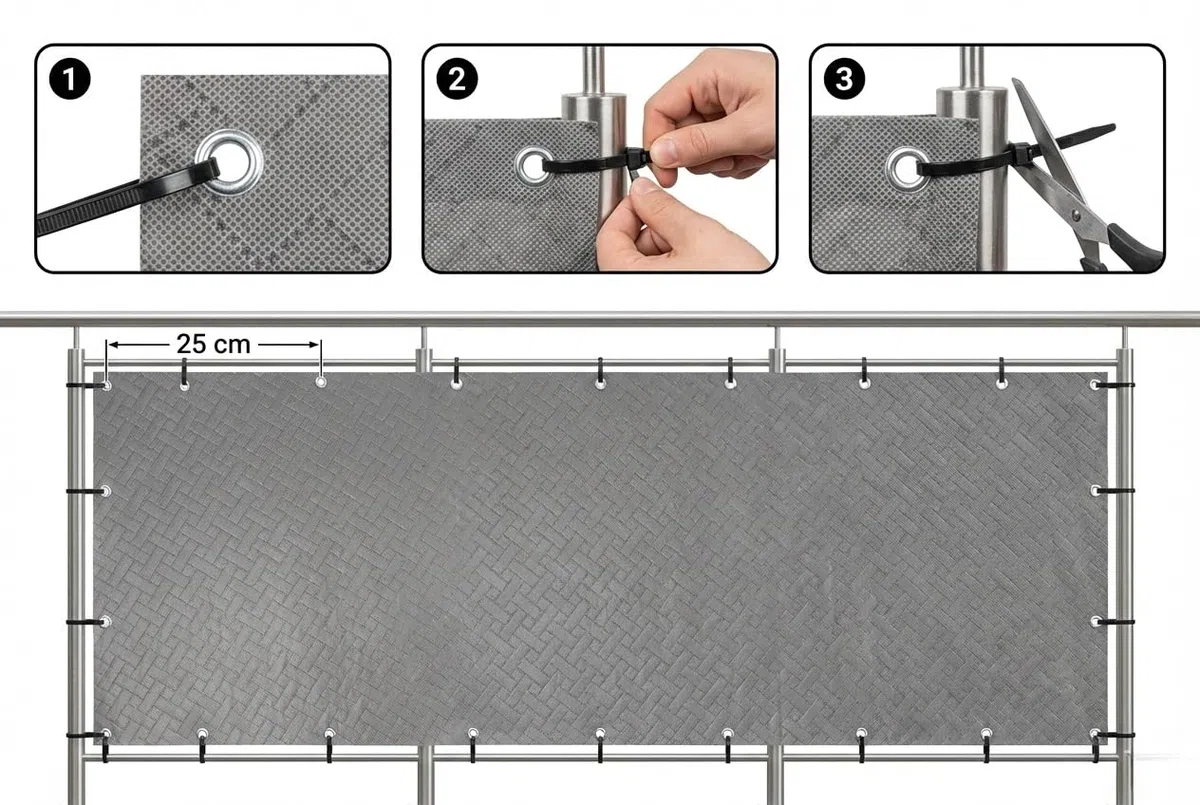 1

2

3

25 cm