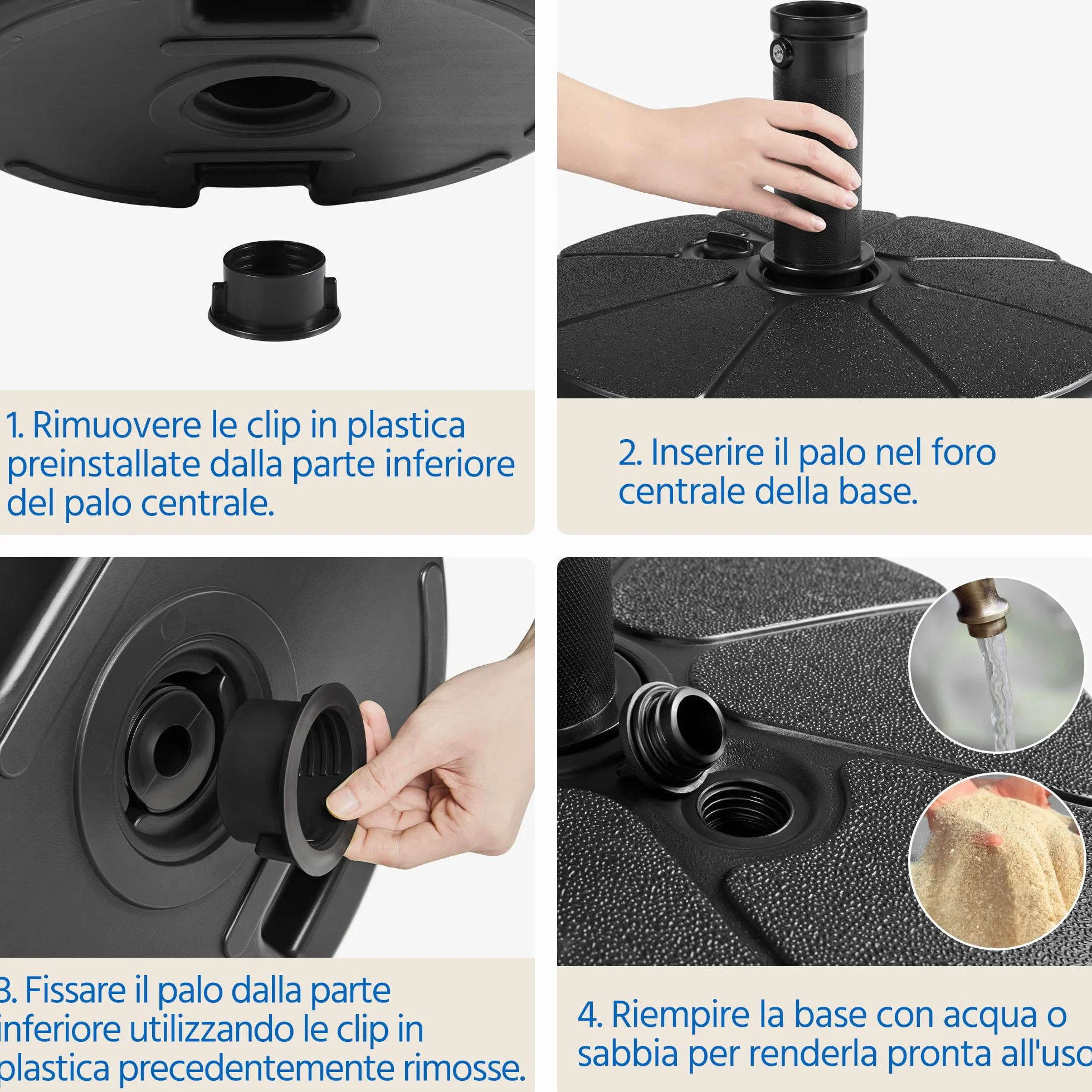 1. Rimuovere le clip in plastica preinstallate dalla parte inferiore del palo centrale.

2. Inserire il palo nel foro centrale della base.

3. Fissare il palo dalla parte inferiore utilizzando le clip in plastica precedentemente rimosse.

4. Riempire la base con acqua o sabbia per renderla pronta all'uso