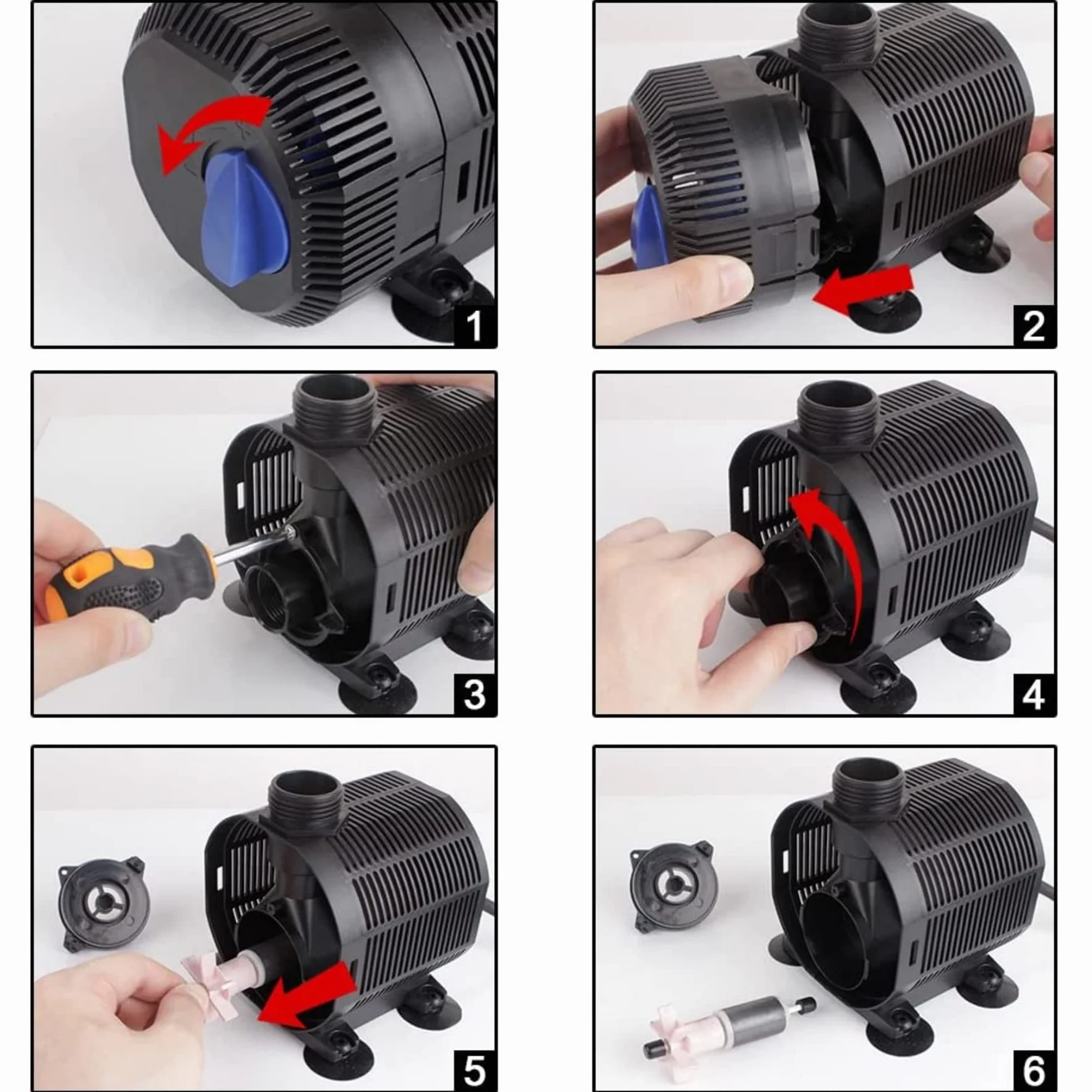 1

2

3

4

5

6