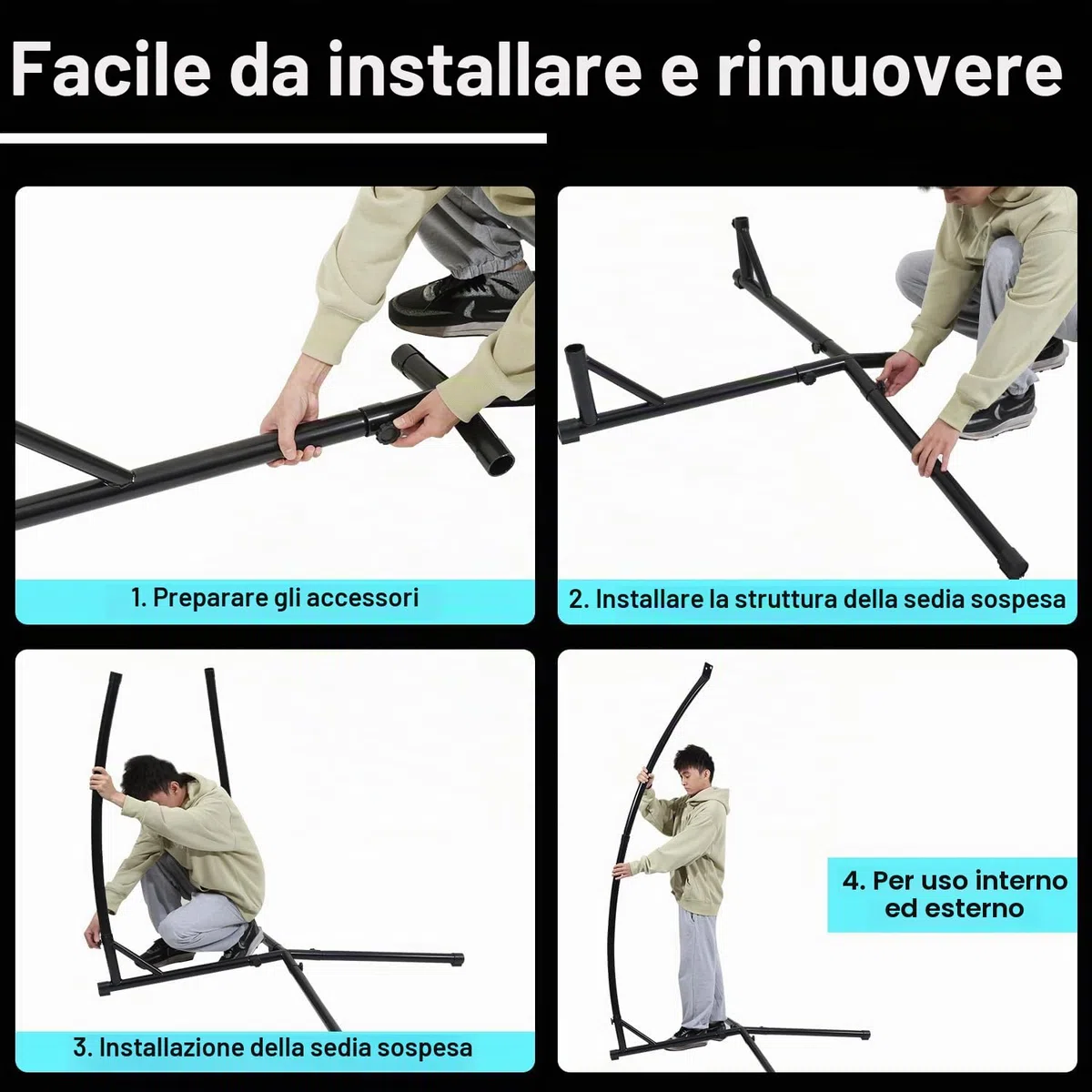 Facile da installare e rimuovere

1. Preparare gli accessori

2. Installare la struttura della sedia sospesa

3. Installazione della sedia sospesa

4. Per uso interno ed esterno