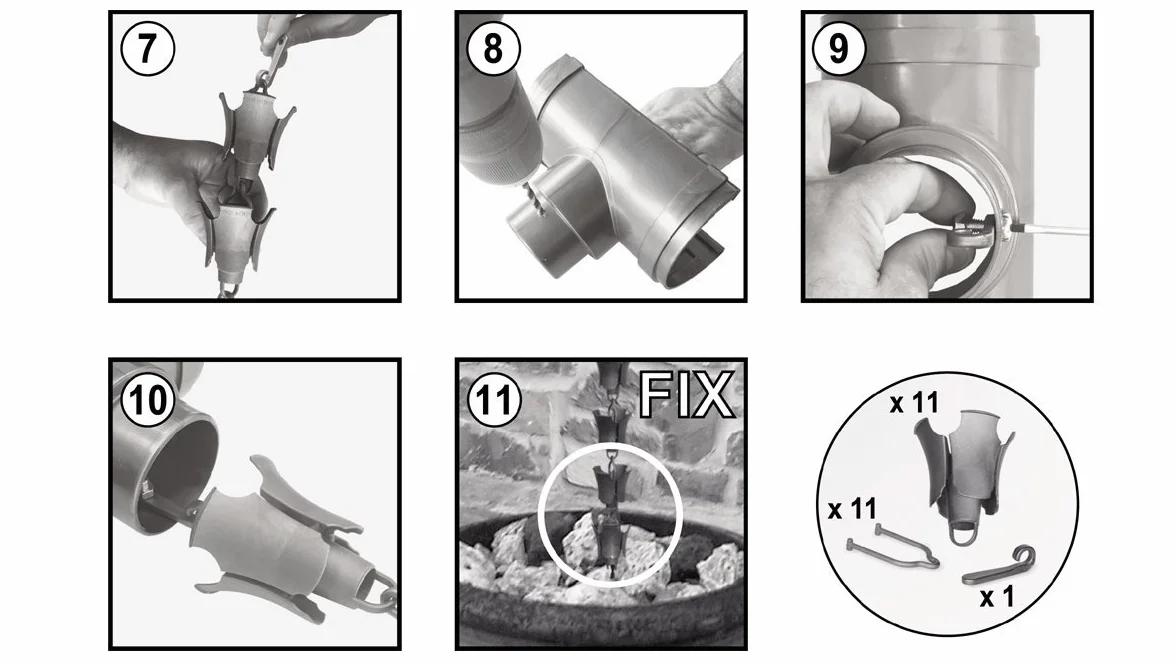 7

8

9

10

11

FIX

x 11

x 11

x 1