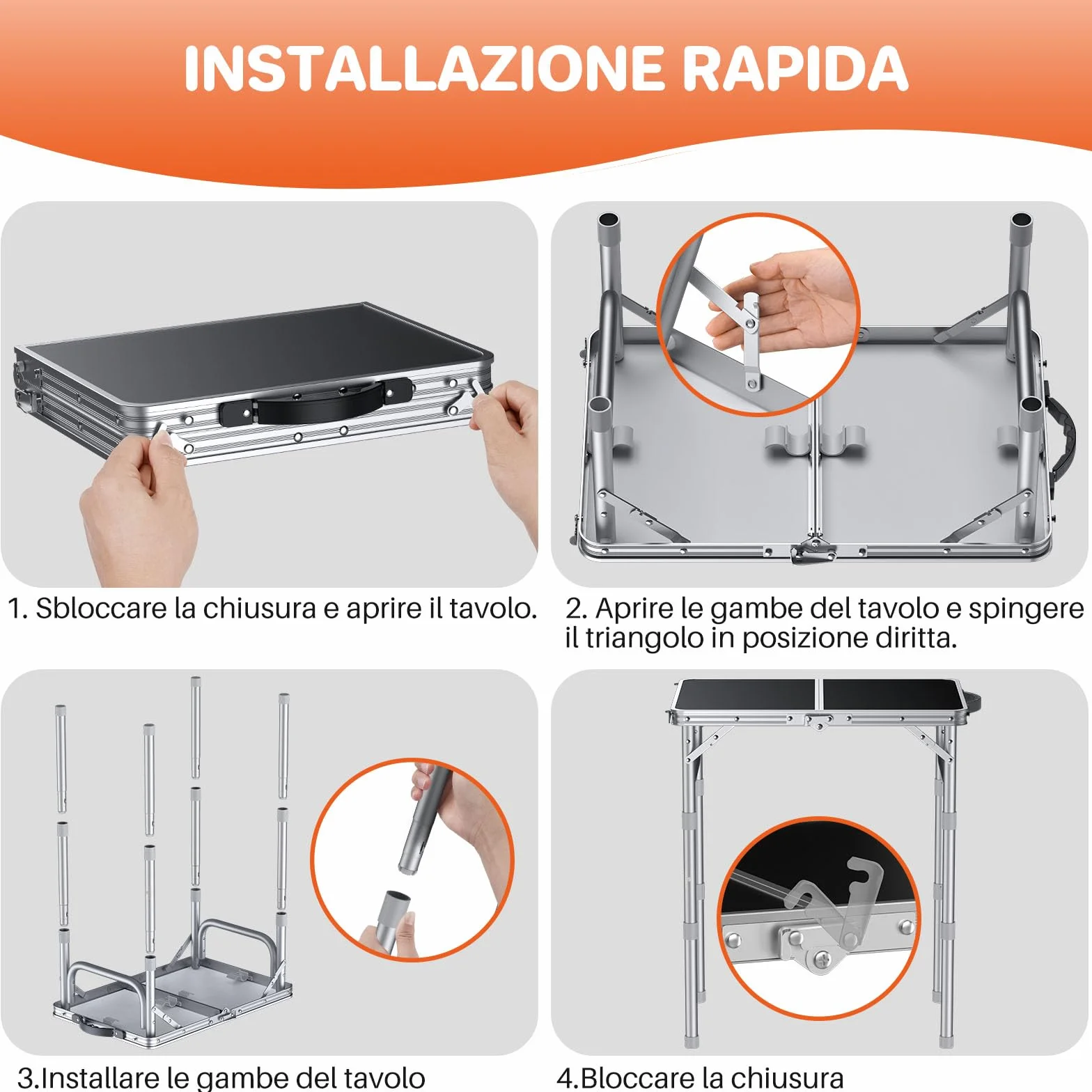 INSTALLAZIONE RAPIDA

1. Sbloccare la chiusura e aprire il tavolo.

2. Aprire le gambe del tavolo e spingere il triangolo in posizione diritta.

3.Installare le gambe del tavolo

4.Bloccare la chiusura