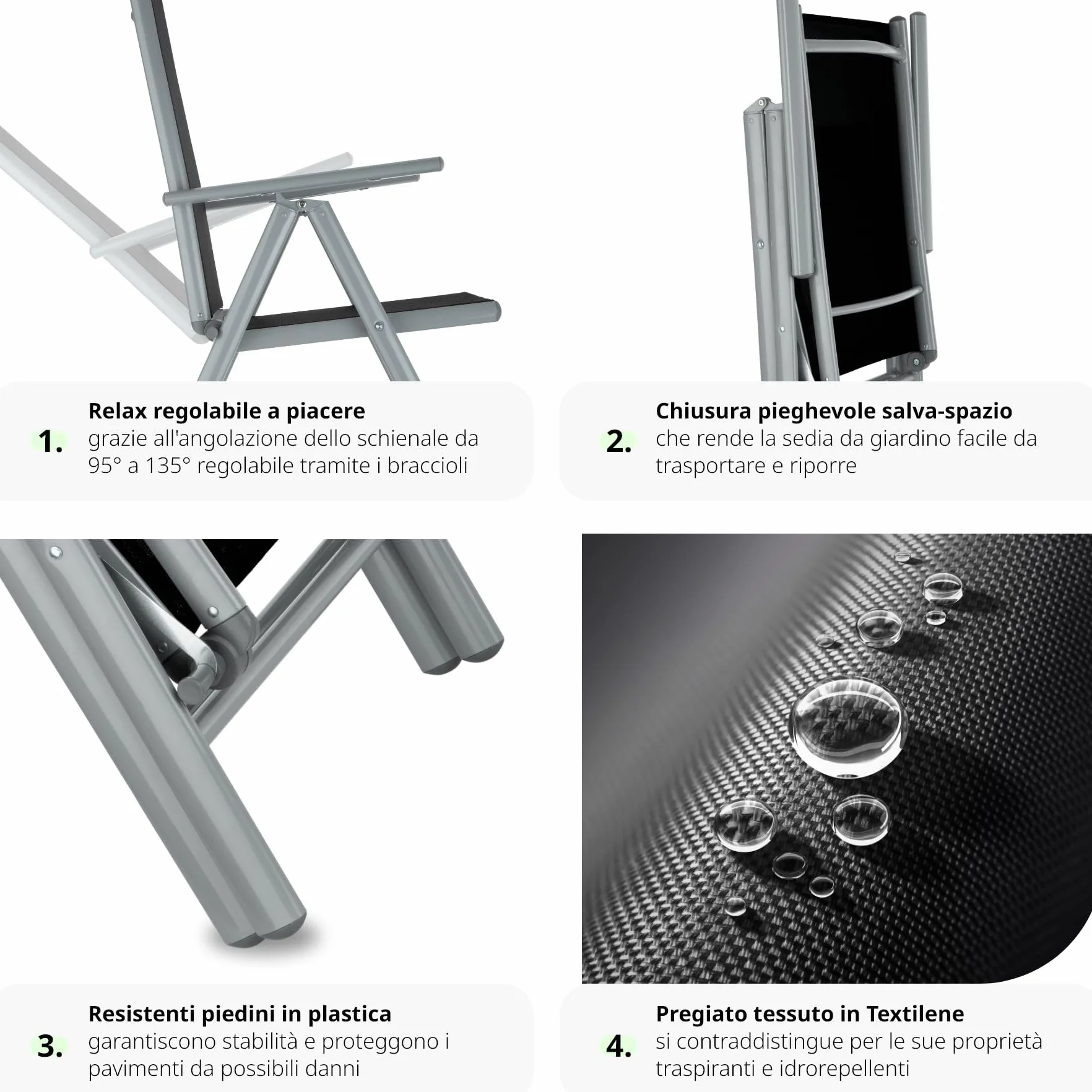 1. Relax regolabile a piacere
grazie all'angolazione dello schienale da 95° a 135° regolabile tramite i braccioli

2. Chiusura pieghevole salva-spazio
che rende la sedia da giardino facile da trasportare e riporre

3. Resistenti piedini in plastica
garantiscono stabilità e proteggono i pavimenti da possibili danni

4. Pregiato tessuto in Textilene
si contraddistingue per le sue proprietà traspiranti e idrorepellenti