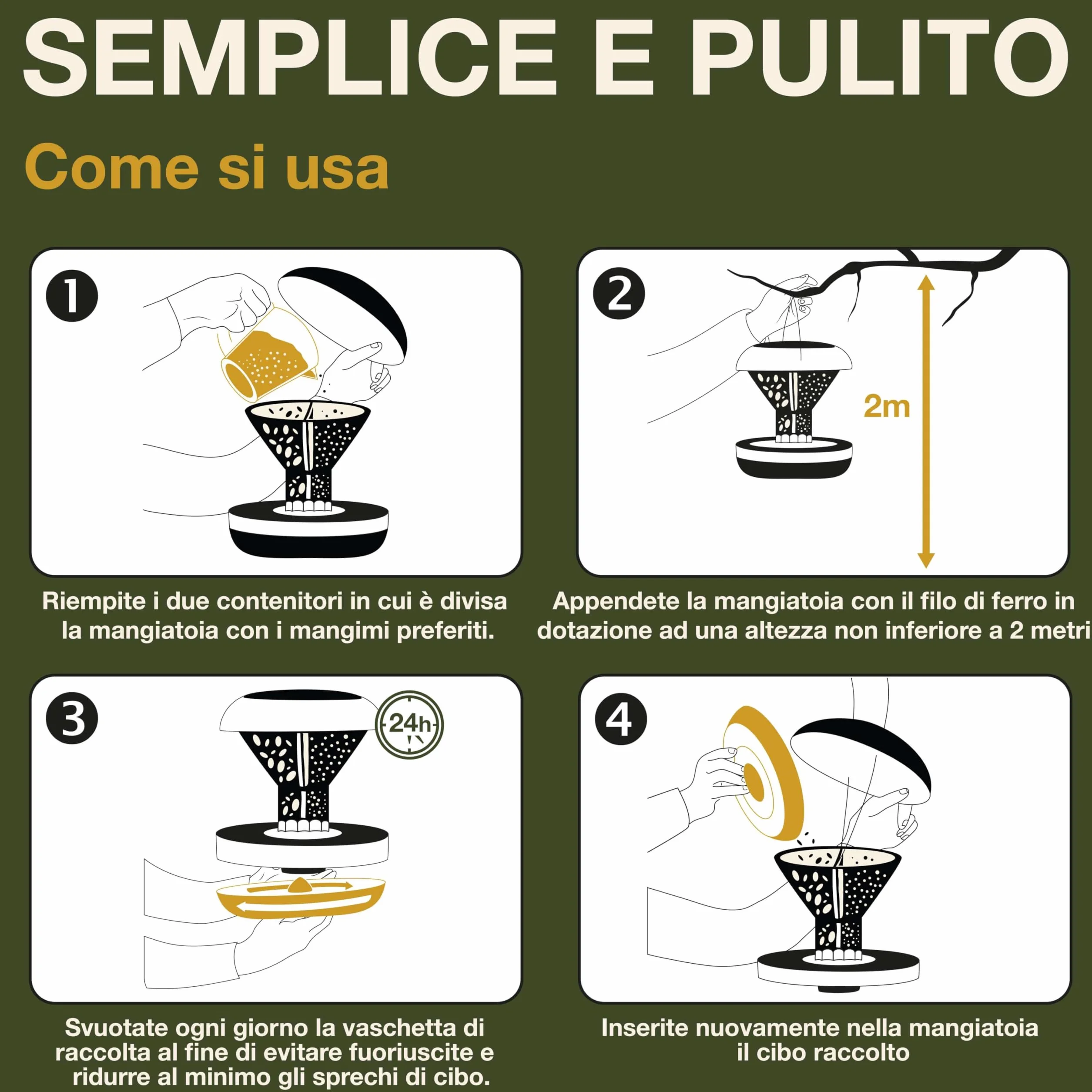 SEMPLICE E PULITO

Come si usa

1

Riempite i due contenitori in cui è divisa la mangiatoia con i mangimi preferiti.

2

2m

Appendete la mangiatoia con il filo di ferro in dotazione ad una altezza non inferiore a 2 metri

3

24h

Svuotate ogni giorno la vaschetta di raccolta al fine di evitare fuoriuscite e ridurre al minimo gli sprechi di cibo.

4

Inserite nuovamente nella mangiatoia il cibo raccolto