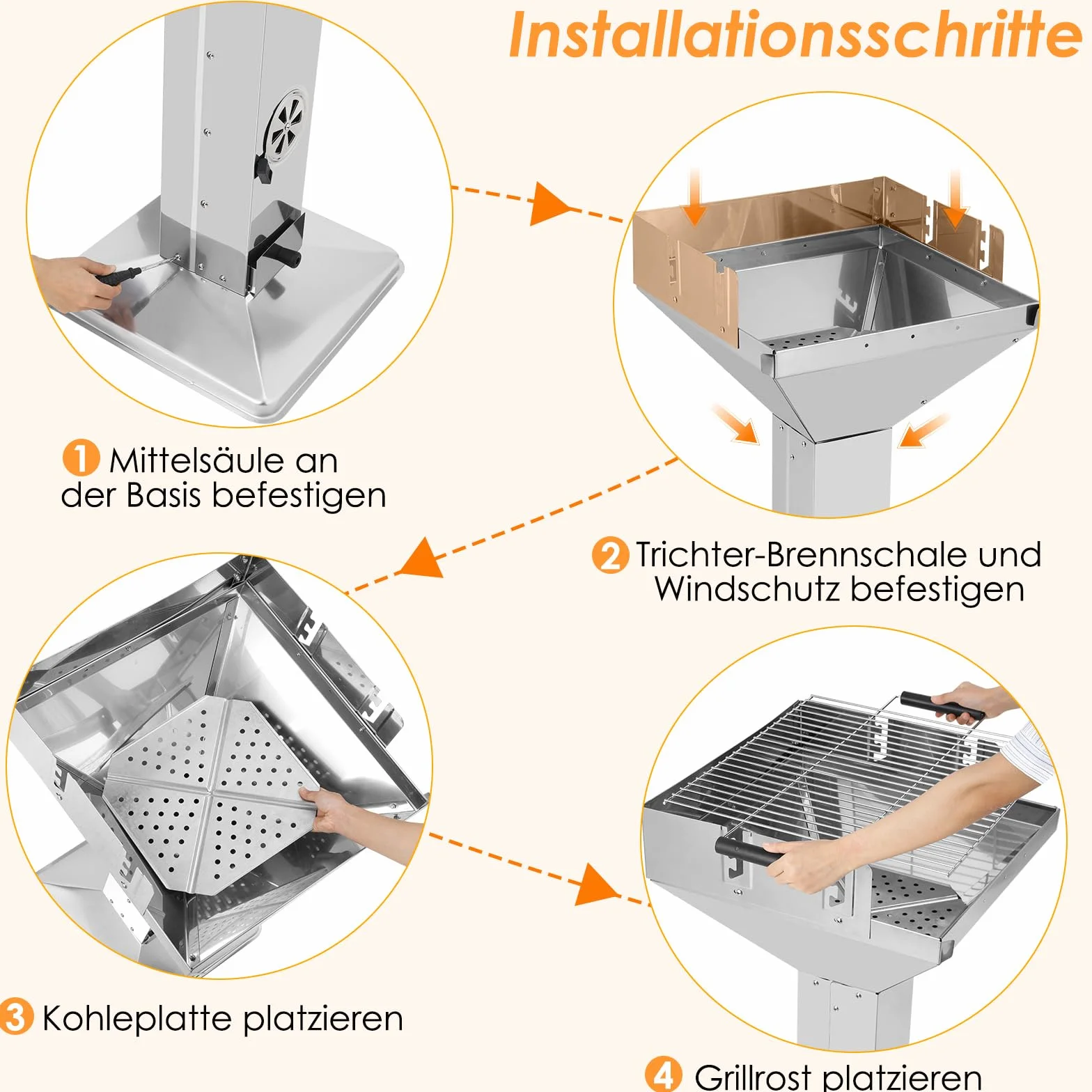 Installationsschritte

1 Mittelsäule an der Basis befestigen

2 Trichter-Brennschale und Windschutz befestigen

3 Kohleplatte platzieren

4 Grillrost platzieren