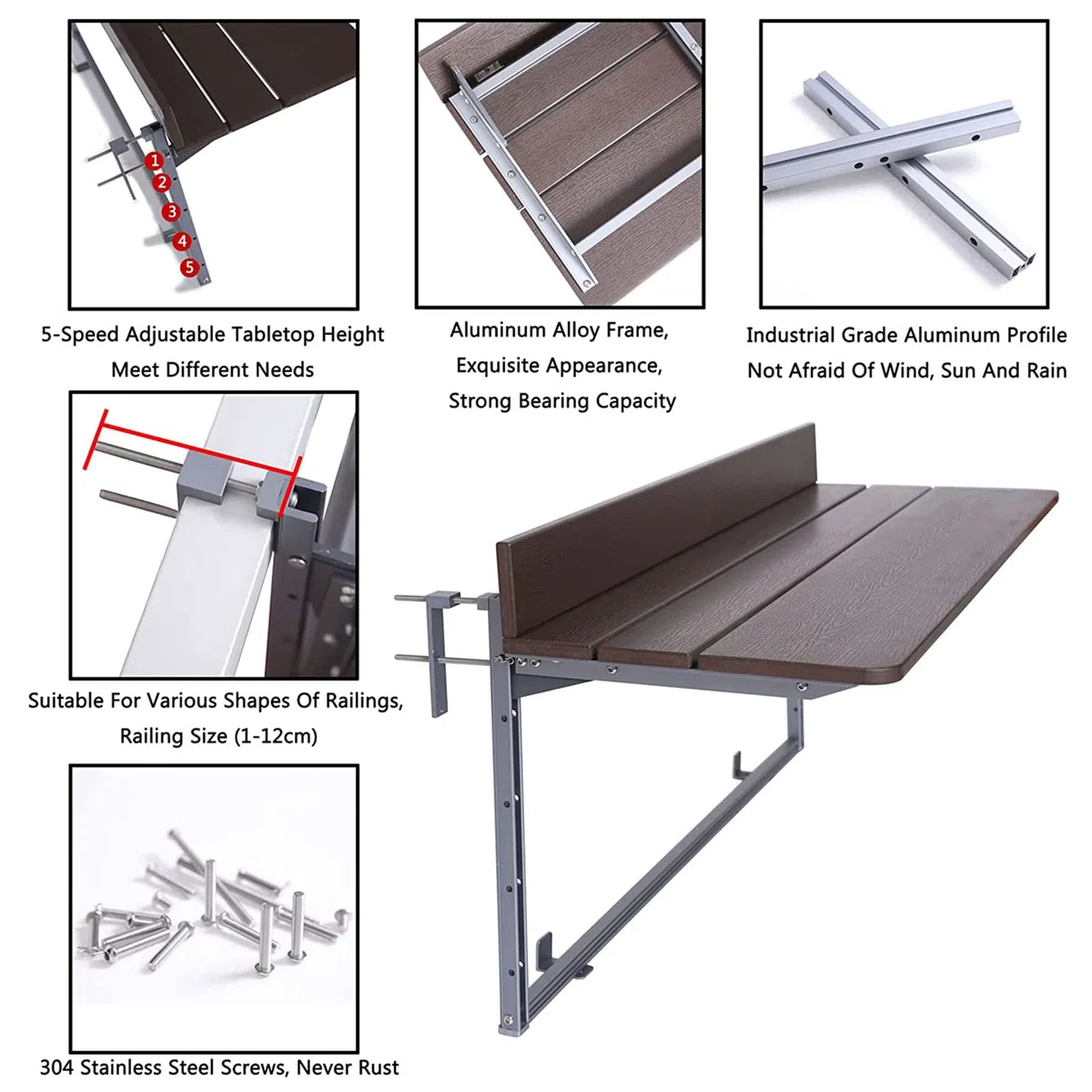 1
2
3
4
5

5-Speed Adjustable Tabletop Height Meet Different Needs

Aluminum Alloy Frame, Exquisite Appearance, Strong Bearing Capacity

Industrial Grade Aluminum Profile Not Afraid Of Wind, Sun And Rain

Suitable For Various Shapes Of Railings, Railing Size (1-12cm)

304 Stainless Steel Screws, Never Rust