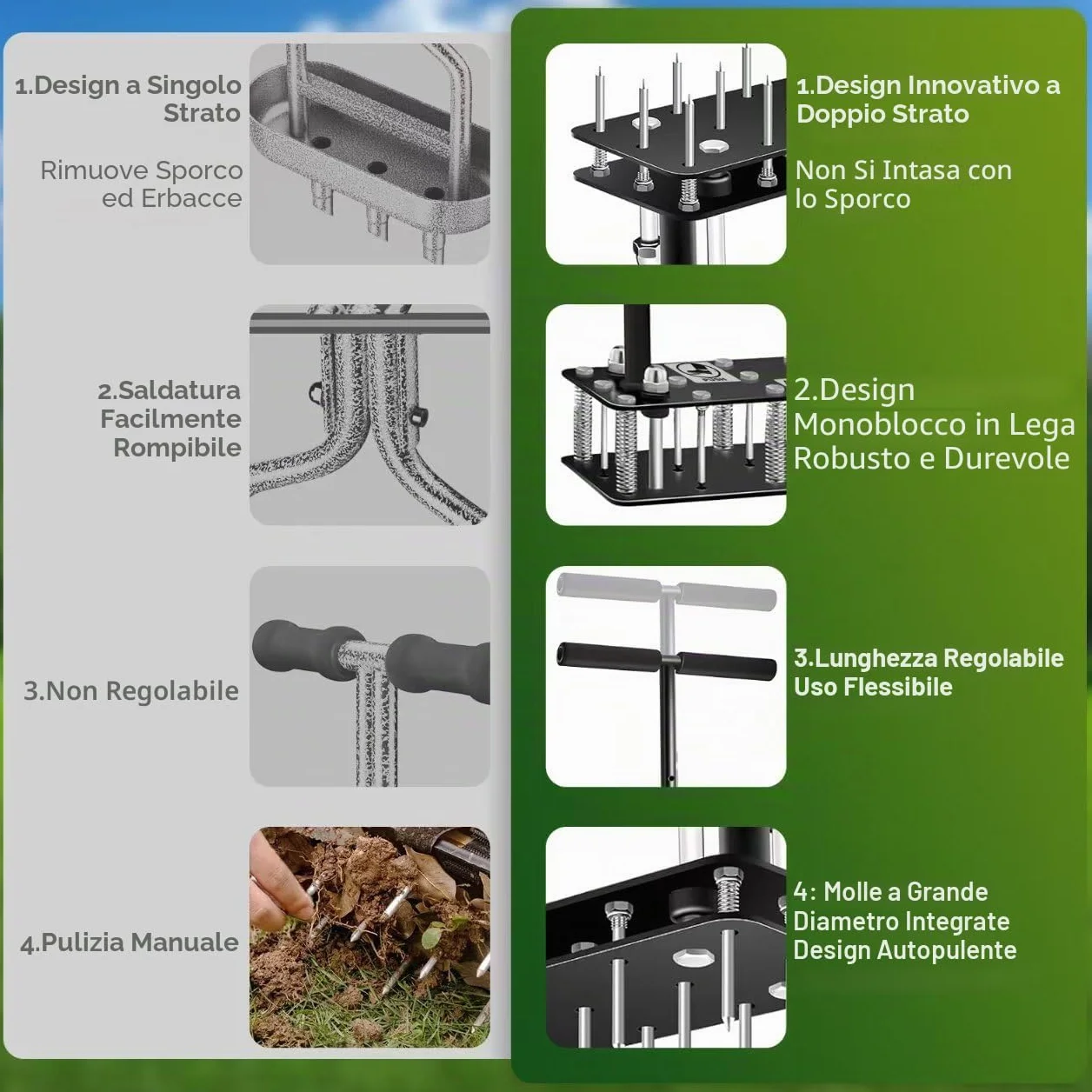 1.Design a Singolo Strato

Rimuove Sporco ed Erbacce

2.Saldatura Facilmente Rompibile

3.Non Regolabile

4.Pulizia Manuale

1.Design Innovativo a Doppio Strato

Non Si Intasa con lo Sporco

2.Design Monoblocco in Lega Robusto e Durevole

3.Lunghezza Regolabile Uso Flessibile

4: Molle a Grande Diametro Integrate Design Autopulente