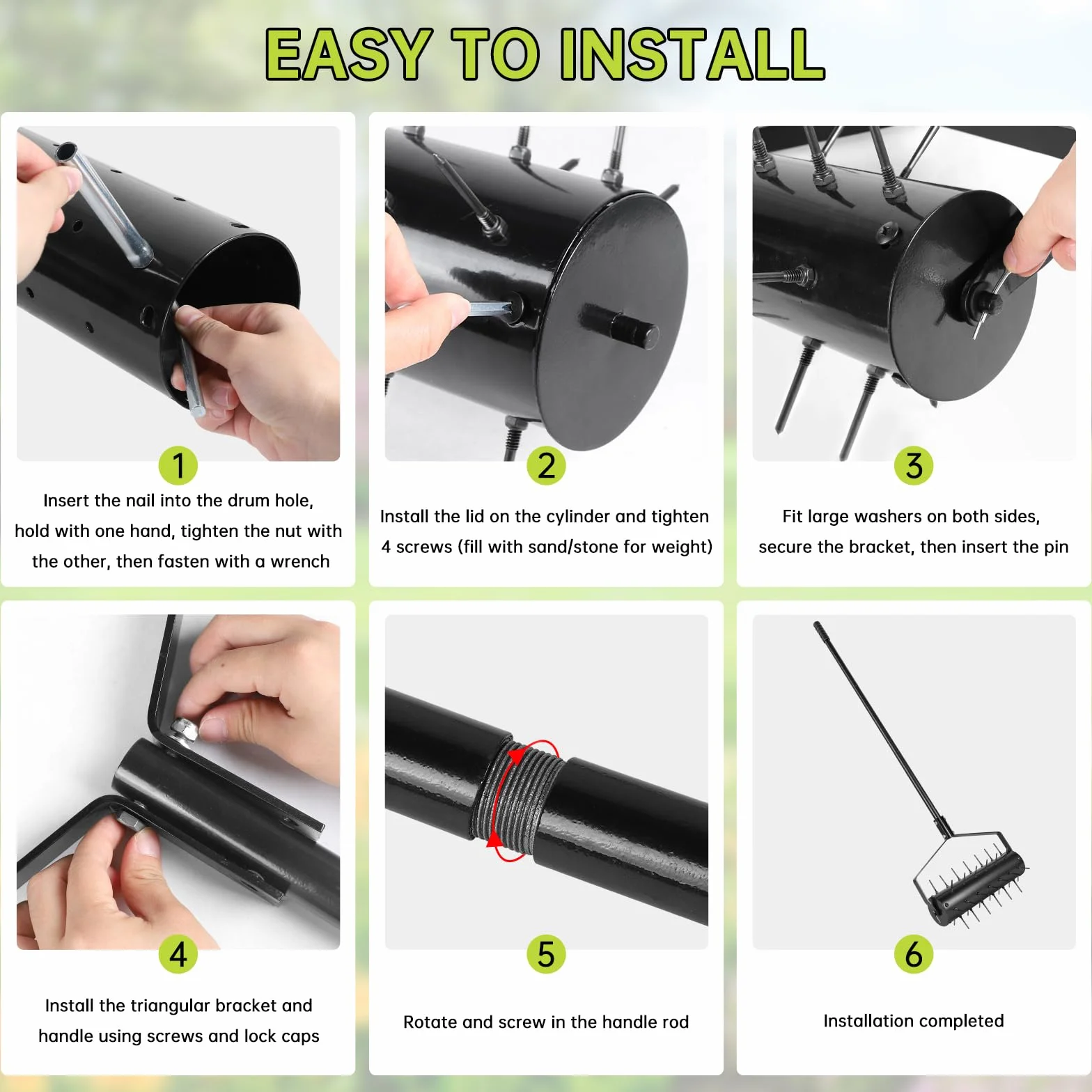 EASY TO INSTALL

1
Insert the nail into the drum hole, hold with one hand, tighten the nut with the other, then fasten with a wrench

2
Install the lid on the cylinder and tighten 4 screws (fill with sand/stone for weight)

3
Fit large washers on both sides, secure the bracket, then insert the pin

4
Install the triangular bracket and handle using screws and lock caps

5
Rotate and screw in the handle rod

6
Installation completed