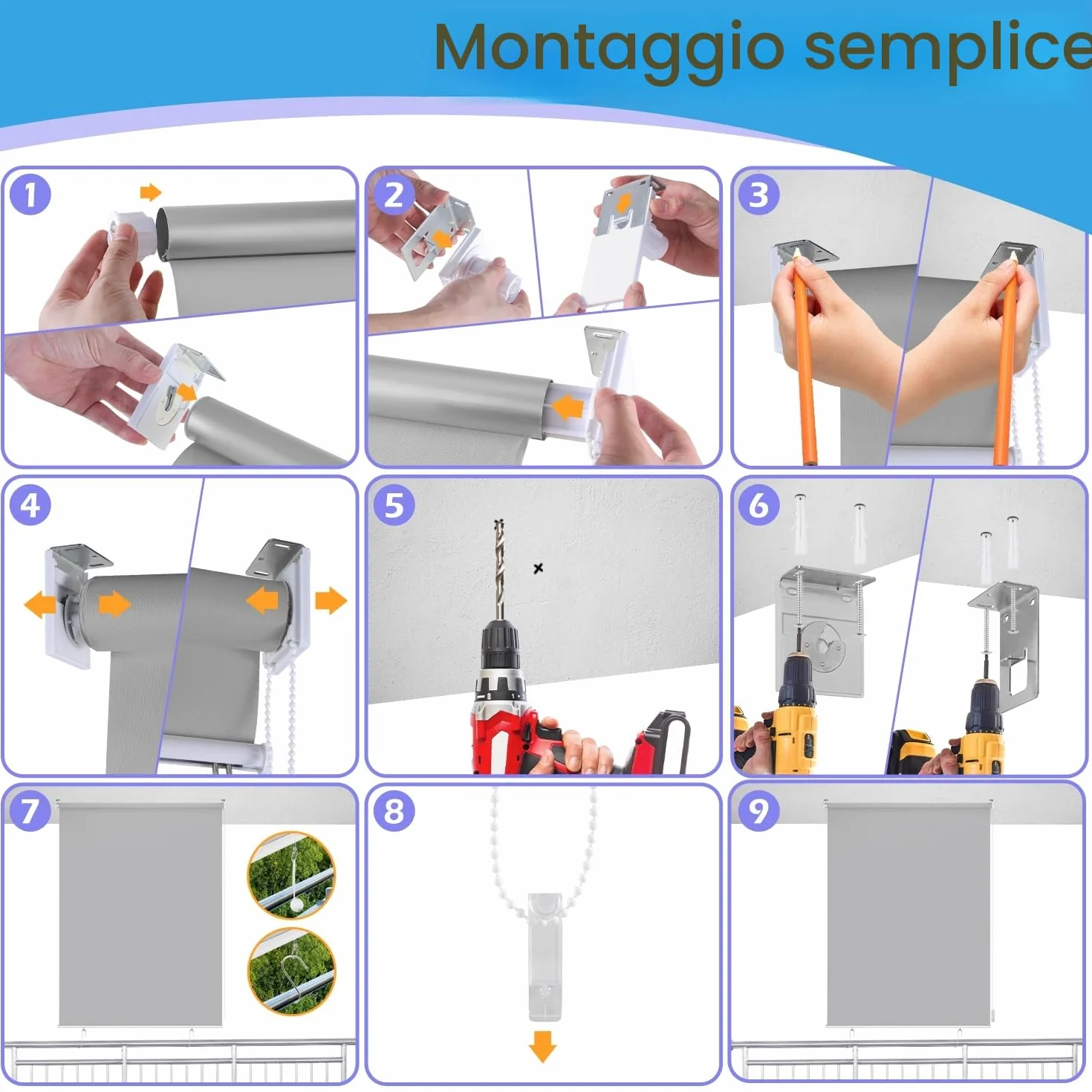 Montaggio semplice

1

2

3

4

5

6

7

8

9